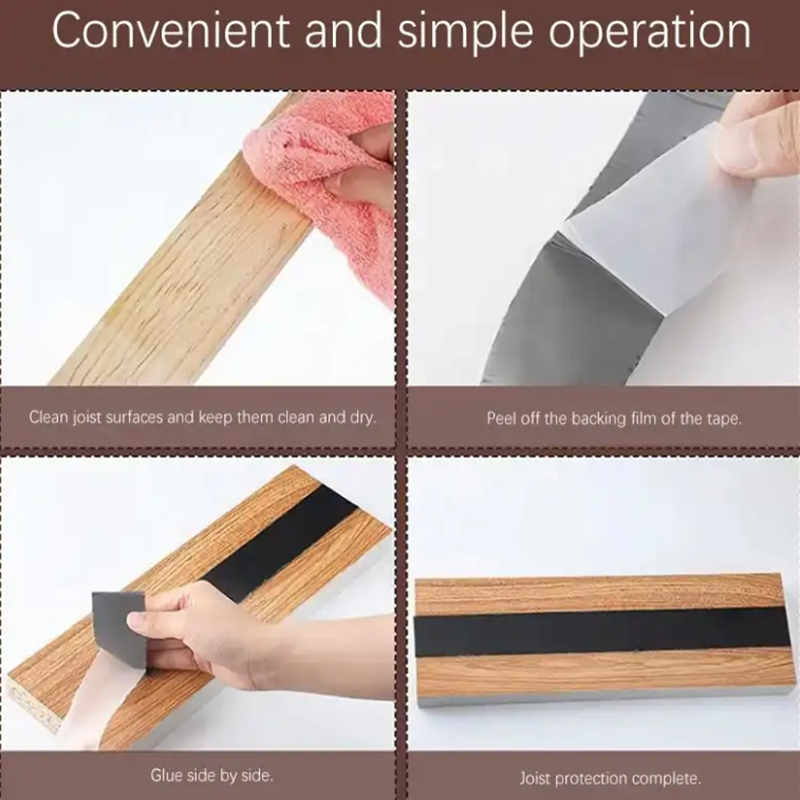 Convenient and simple operation

Clean joist surfaces and keep them clean and dry.

Peel off the backing film of the tape.

Glue side by side.

Joist protection complete.