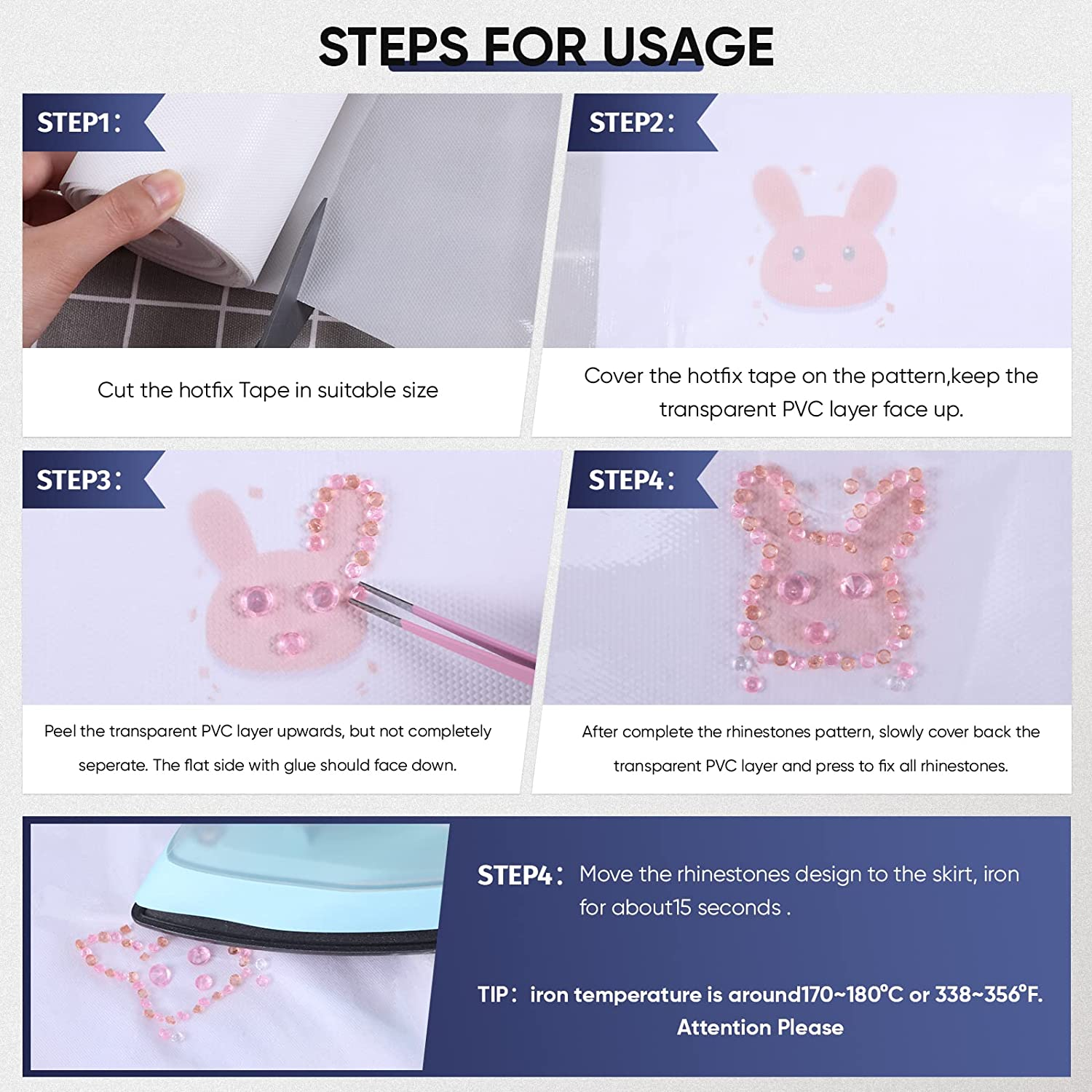 STEPS FOR USAGE

STEP1：

Cut the hotfix Tape in suitable size

STEP2：

Cover the hotfix tape on the pattern,keep the transparent PVC layer face up.

STEP3：

Peel the transparent PVC layer upwards, but not completely seperate. The flat side with glue should face down.

STEP4：

After complete the rhinestones pattern, slowly cover back the transparent PVC layer and press to fix all rhinestones.

STEP4： Move the rhinestones design to the skirt, iron for about15 seconds .

TIP： iron temperature is around170~180°C or 338~356°F. Attention Please