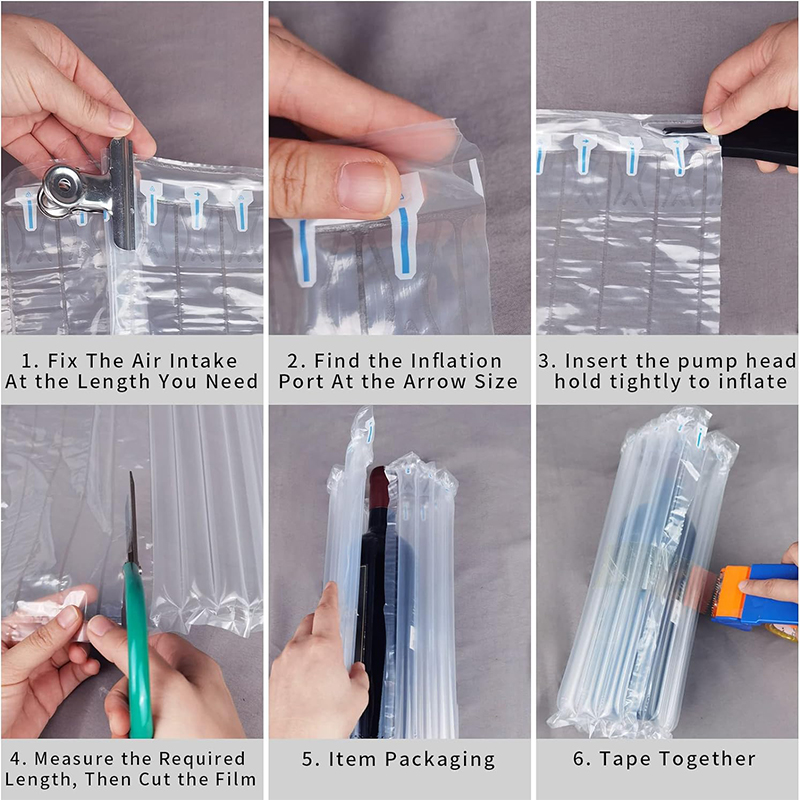 1. Fix The Air Intake At the Length You Need

2. Find the Inflation Port At the Arrow Size

3. Insert the pump head hold tightly to inflate

4. Measure the Required Length, Then Cut the Film

5. Item Packaging

6. Tape Together