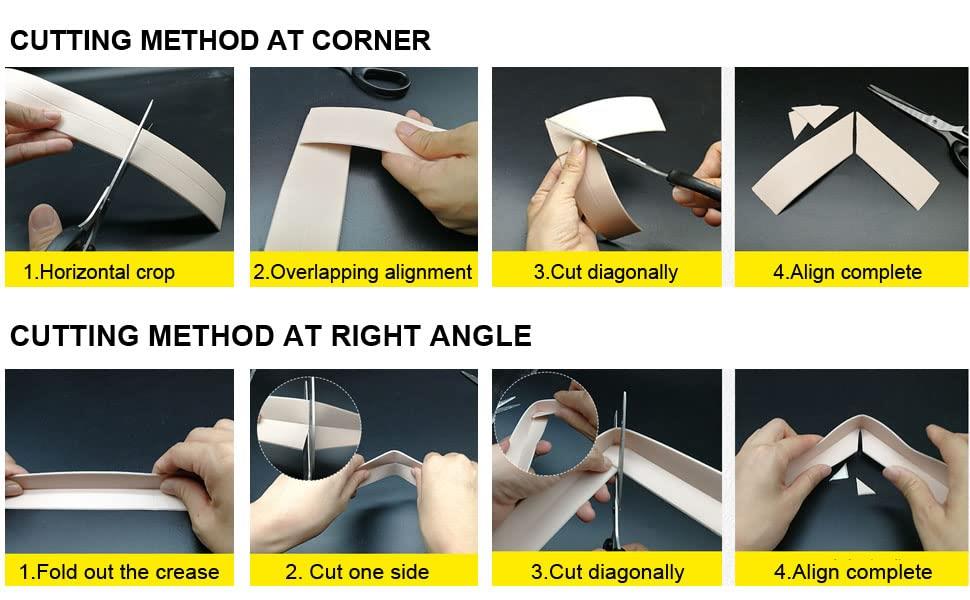 CUTTING METHOD AT CORNER

1.Horizontal crop

2.Overlapping alignment

3.Cut diagonally

4.Align complete

CUTTING METHOD AT RIGHT ANGLE

1.Fold out the crease

2. Cut one side

3.Cut diagonally

4.Align complete