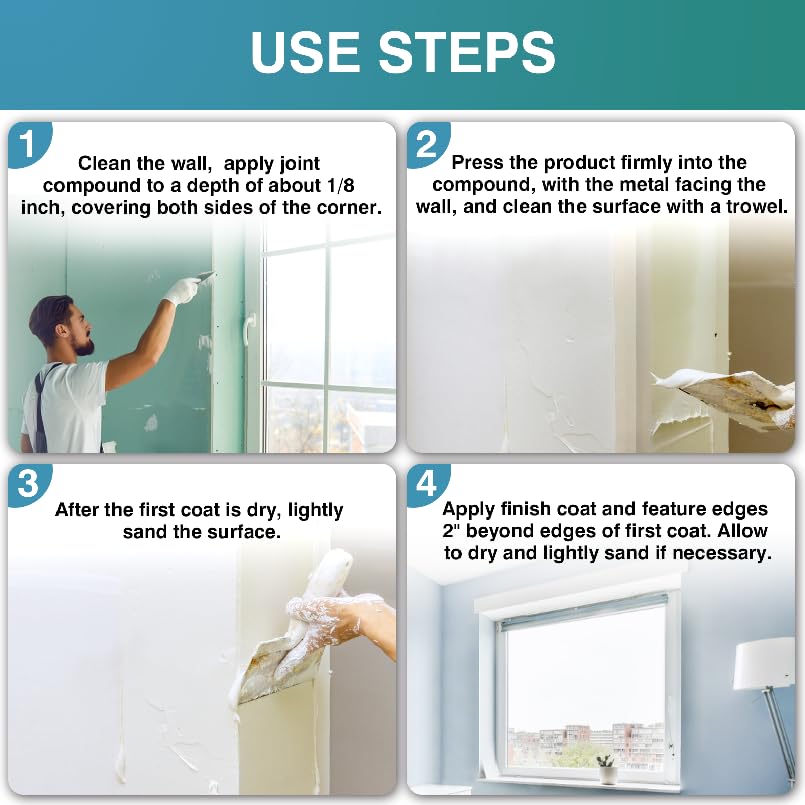 USE STEPS

1

Clean the wall, apply joint compound to a depth of about 1/8 inch, covering both sides of the corner.

2

Press the product firmly into the compound, with the metal facing the wall, and clean the surface with a trowel.

3

After the first coat is dry, lightly sand the surface.

4

Apply finish coat and feature edges 2" beyond edges of first coat. Allow to dry and lightly sand if necessary.