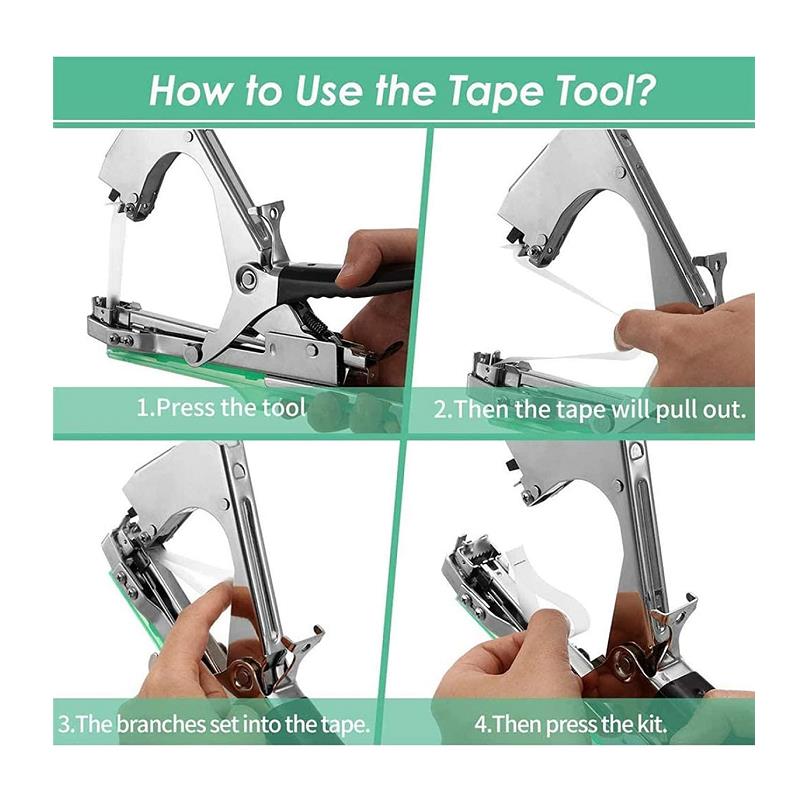 How to Use the Tape Tool?

1.Press the tool

2.Then the tape will pull out.

3.The branches set into the tape.

4.Then press the kit.