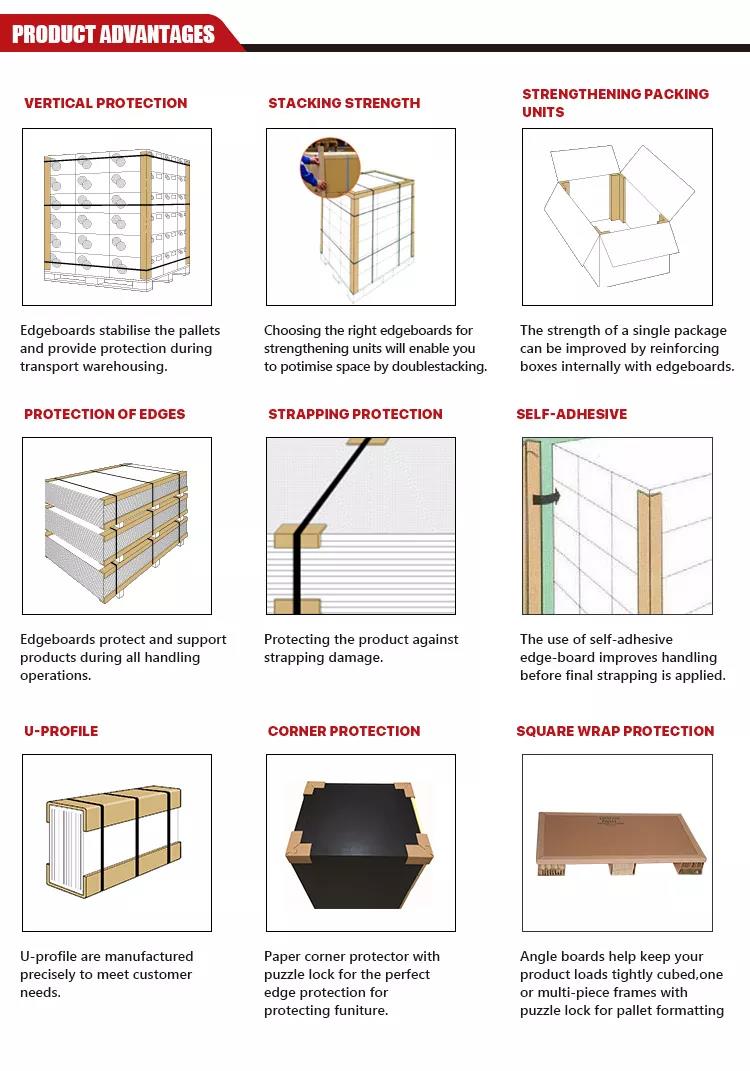 PRODUCT ADVANTAGES

VERTICAL PROTECTION

Edgeboards stabilise the pallets and provide protection during transport warehousing.

STACKING STRENGTH

Choosing the right edgeboards for strengthening units will enable you to potimise space by doublestacking.

STRENGTHENING PACKING UNITS

The strength of a single package can be improved by reinforcing boxes internally with edgeboards.

PROTECTION OF EDGES

Edgeboards protect and support products during all handling operations.

STRAPPING PROTECTION

Protecting the product against strapping damage.

SELF-ADHESIVE

The use of self-adhesive edge-board improves handling before final strapping is applied.

U-PROFILE

U-profile are manufactured precisely to meet customer needs.

CORNER PROTECTION

Paper corner protector with puzzle lock for the perfect edge protection for protecting funiture.

SQUARE WRAP PROTECTION

Angle boards help keep your product loads tightly cubed,one or multi-piece frames with puzzle lock for pallet formatting