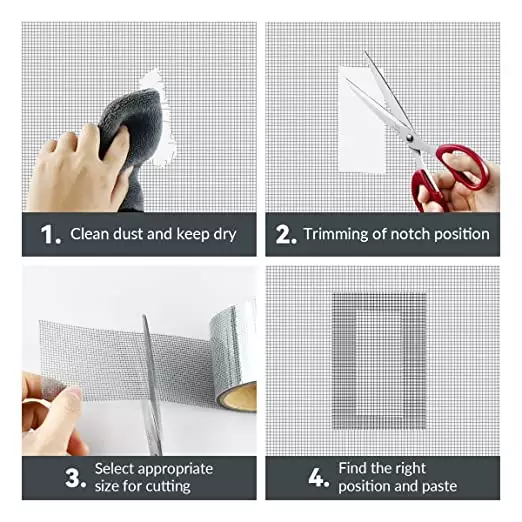 1. Clean dust and keep dry

2. Trimming of notch position

3. Select appropriate size for cutting

4. Find the right position and paste