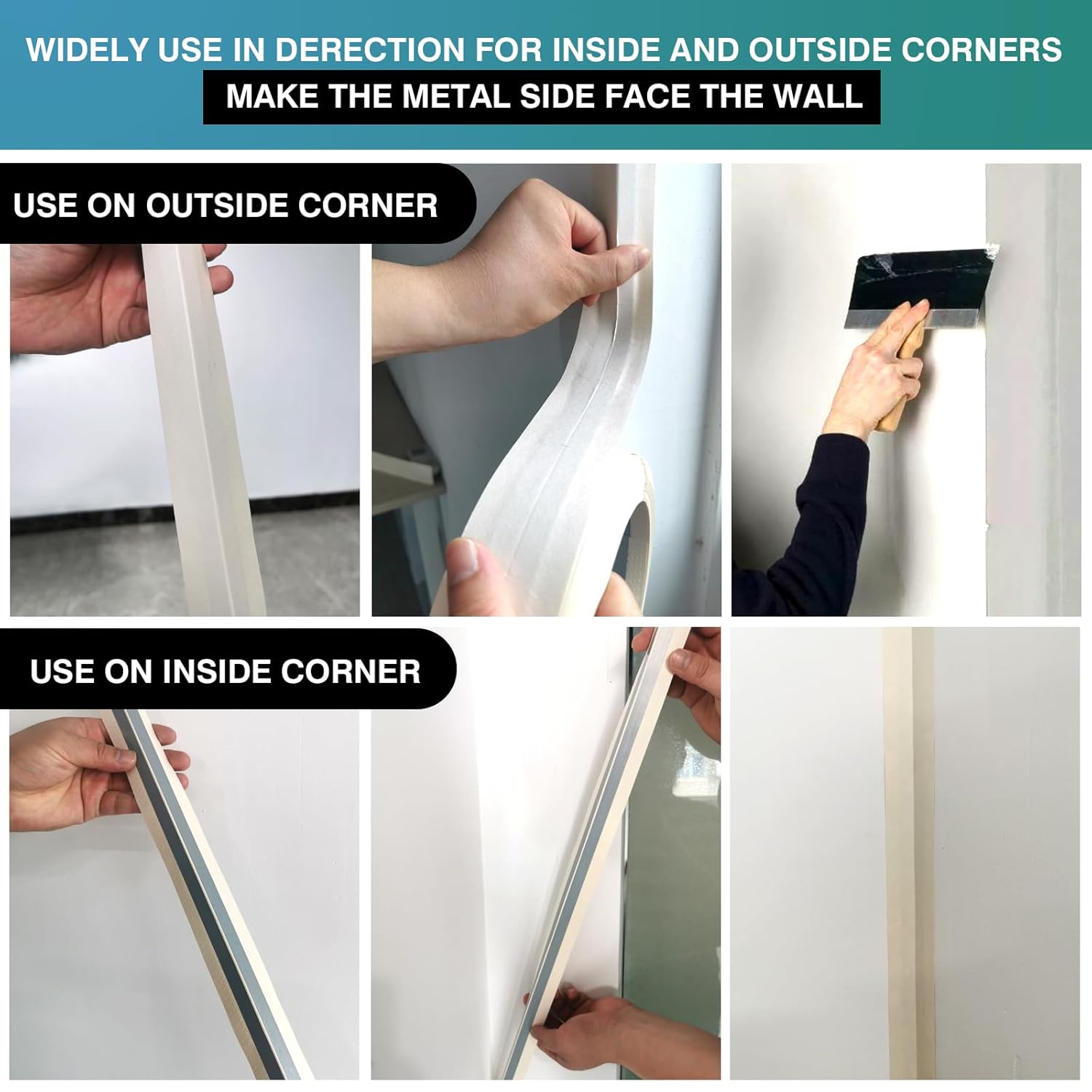 WIDELY USE IN DERECTION FOR INSIDE AND OUTSIDE CORNERS

MAKE THE METAL SIDE FACE THE WALL

USE ON OUTSIDE CORNER

USE ON INSIDE CORNER