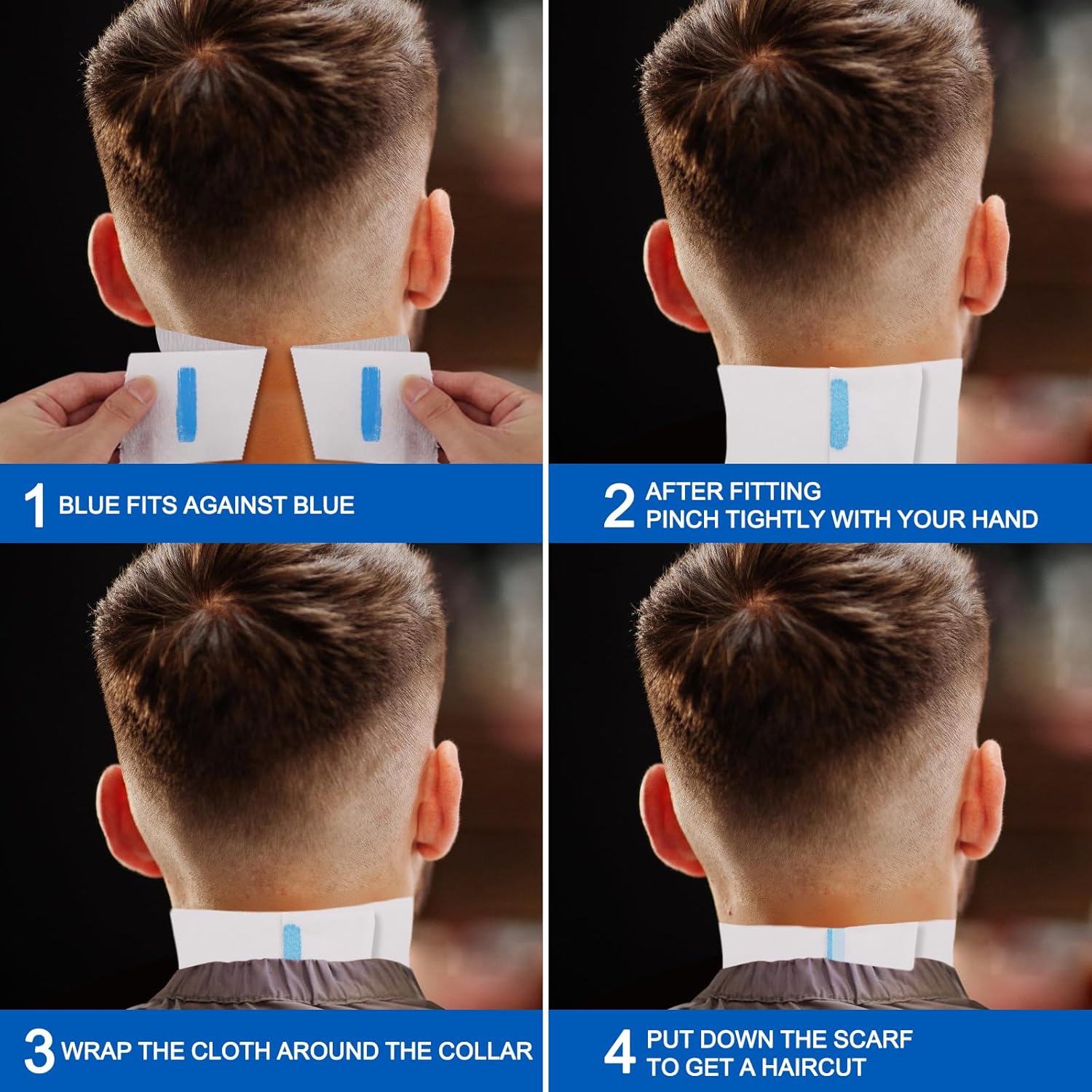 1 BLUE FITS AGAINST BLUE

2 AFTER FITTING PINCH TIGHTLY WITH YOUR HAND

3 WRAP THE CLOTH AROUND THE COLLAR

4 PUT DOWN THE SCARF TO GET A HAIRCUT