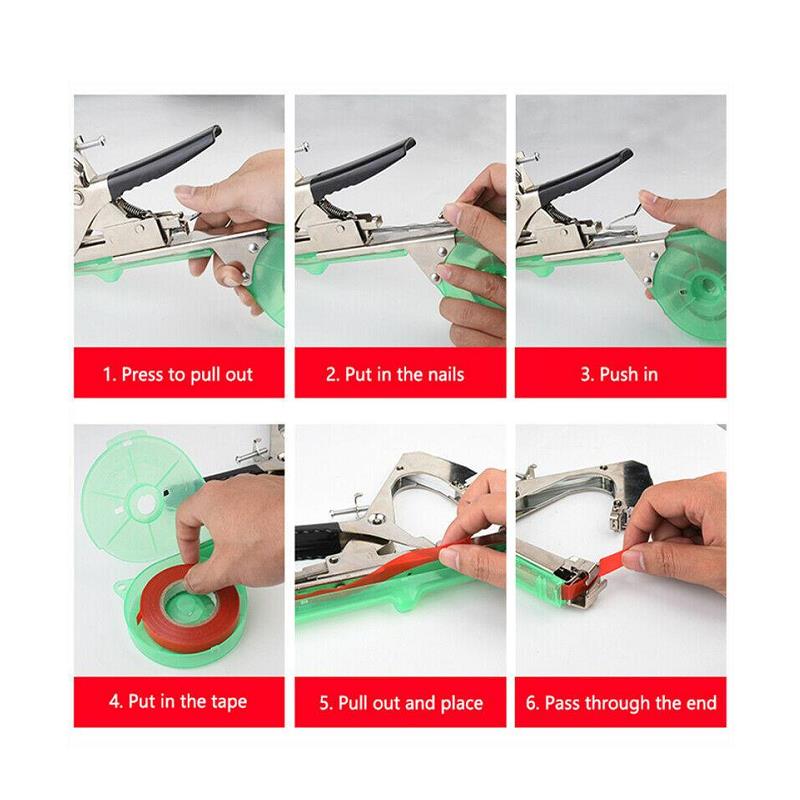 1. Press to pull out

2. Put in the nails

3. Push in

4. Put in the tape

5. Pull out and place

6. Pass through the end